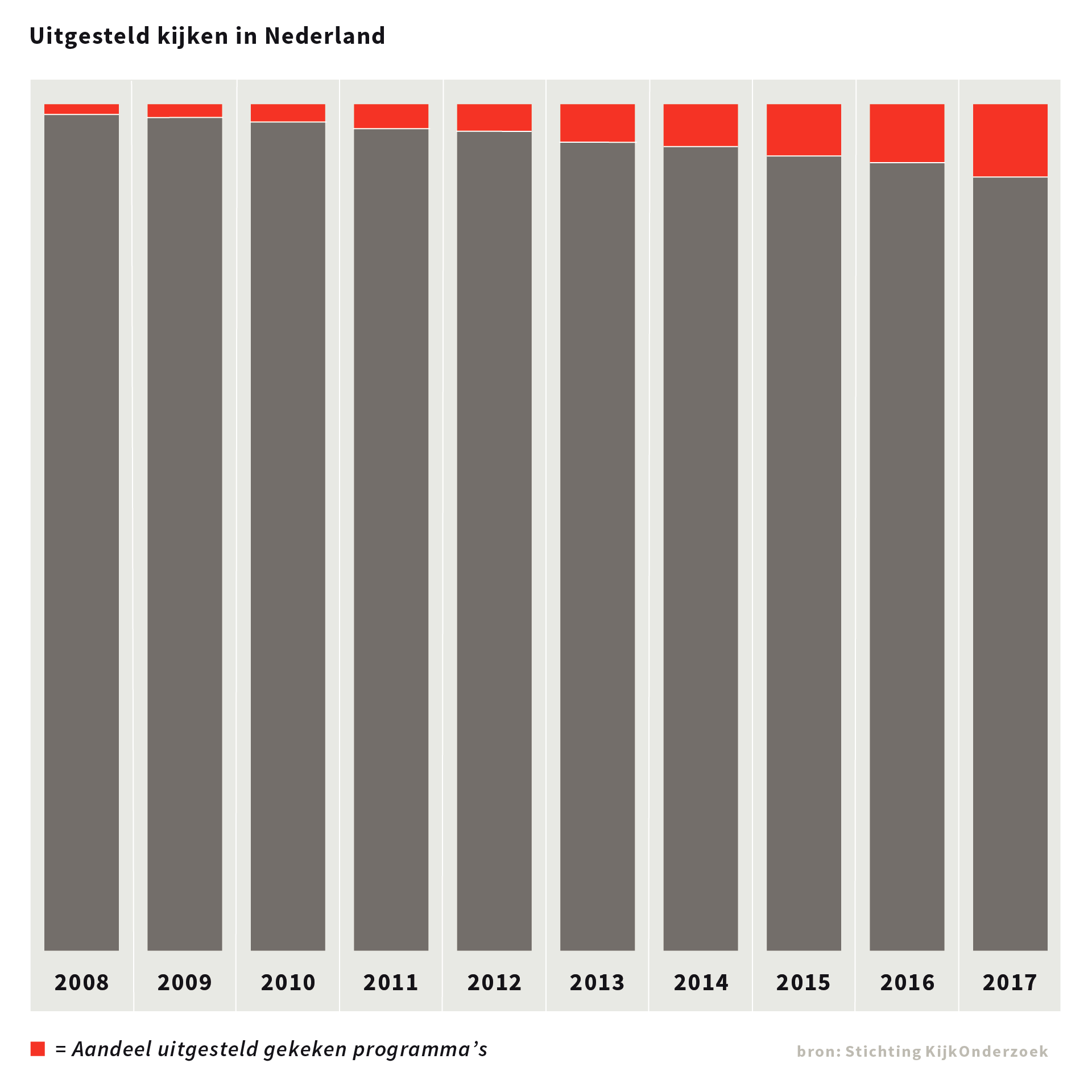 Uitgesteld kijken in Nederland

2008
2009
2010
2011
2012
2013
2014
2015
2016
2017

= Aandeel uitgesteld gekeken programma's

bron: Stichting KijkOnderzoek